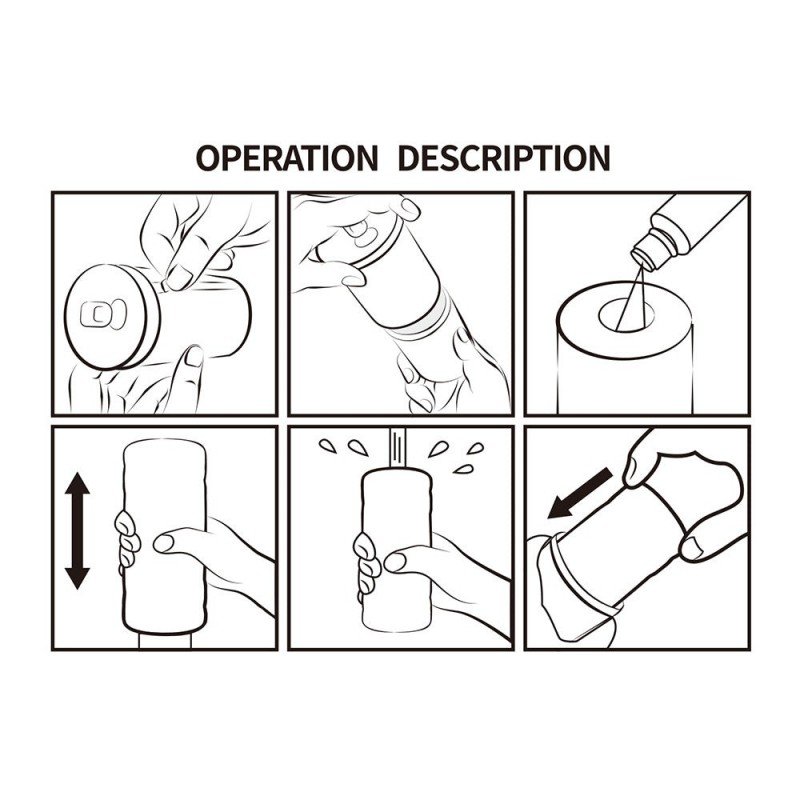 OPERATION DESCRIPTION